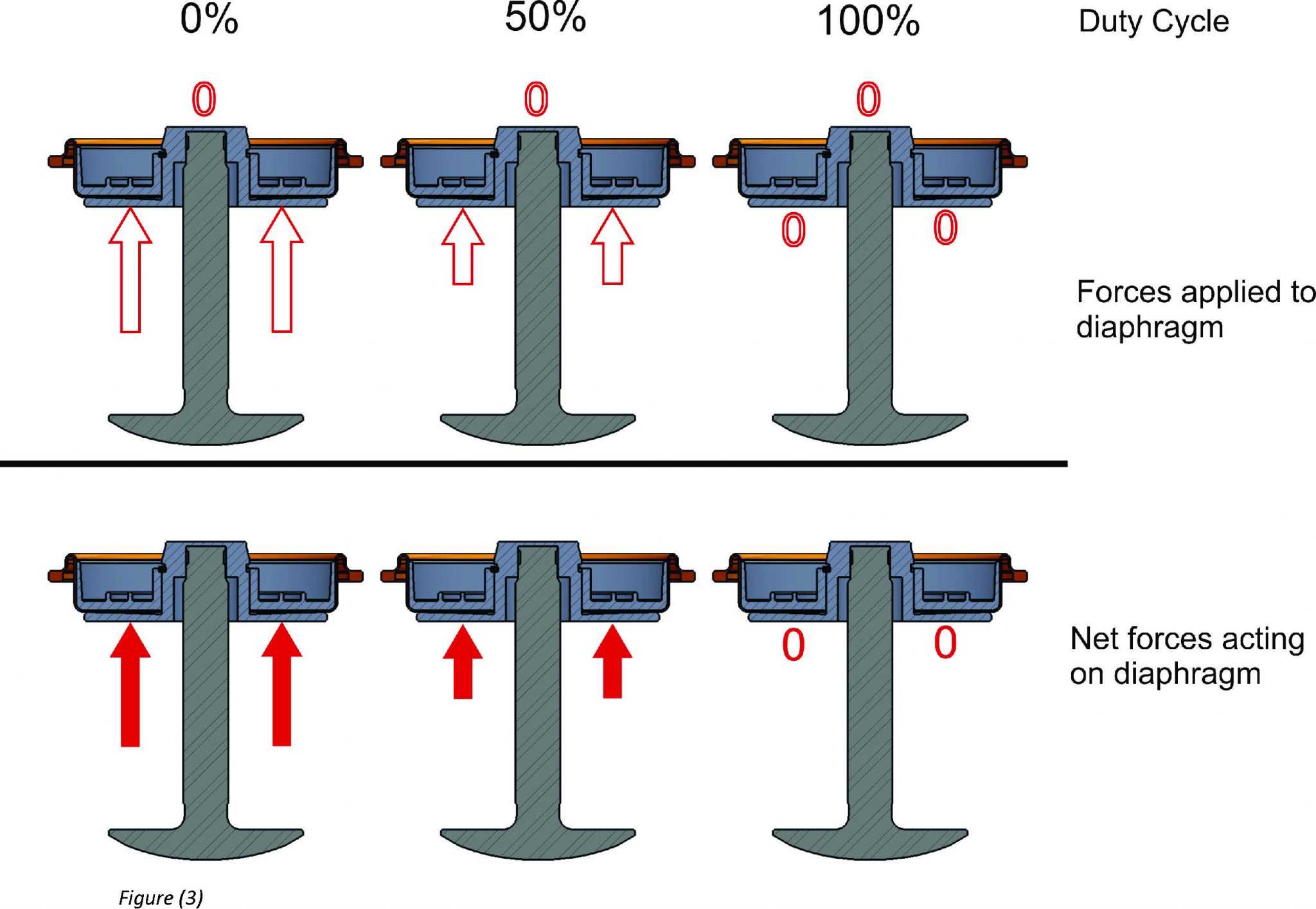 0%

50%

100%

Duty Cycle

0

0

0

0

0

Forces applied to diaphragm

0

0

Net forces acting on diaphragm

Figure (3)